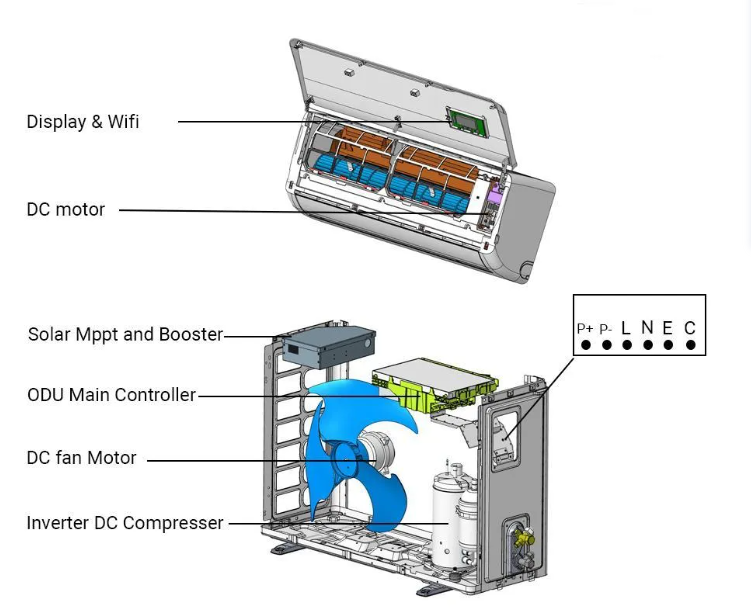 Display & Wifi

DC motor

Solar Mppt and Booster

ODU Main Controller

DC fan Motor

Inverter DC Compresser

P+ P- L N E C